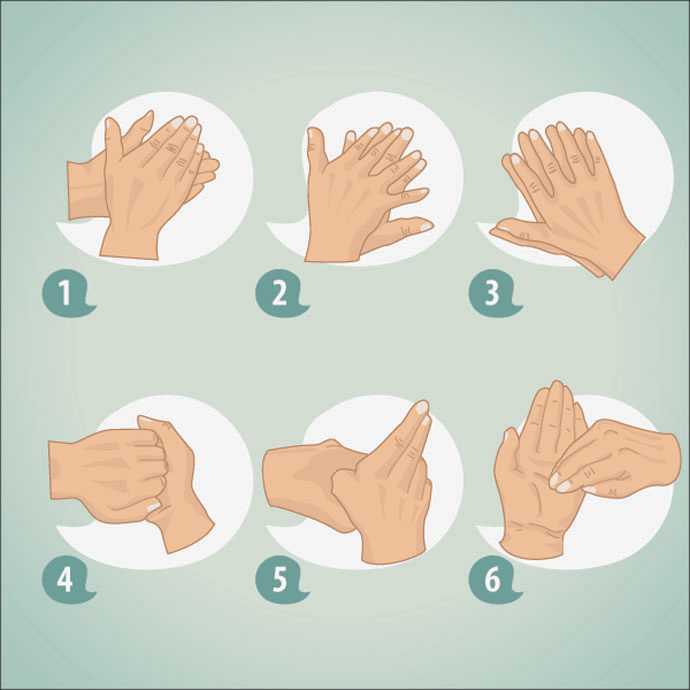 1

2

3

4

5

6